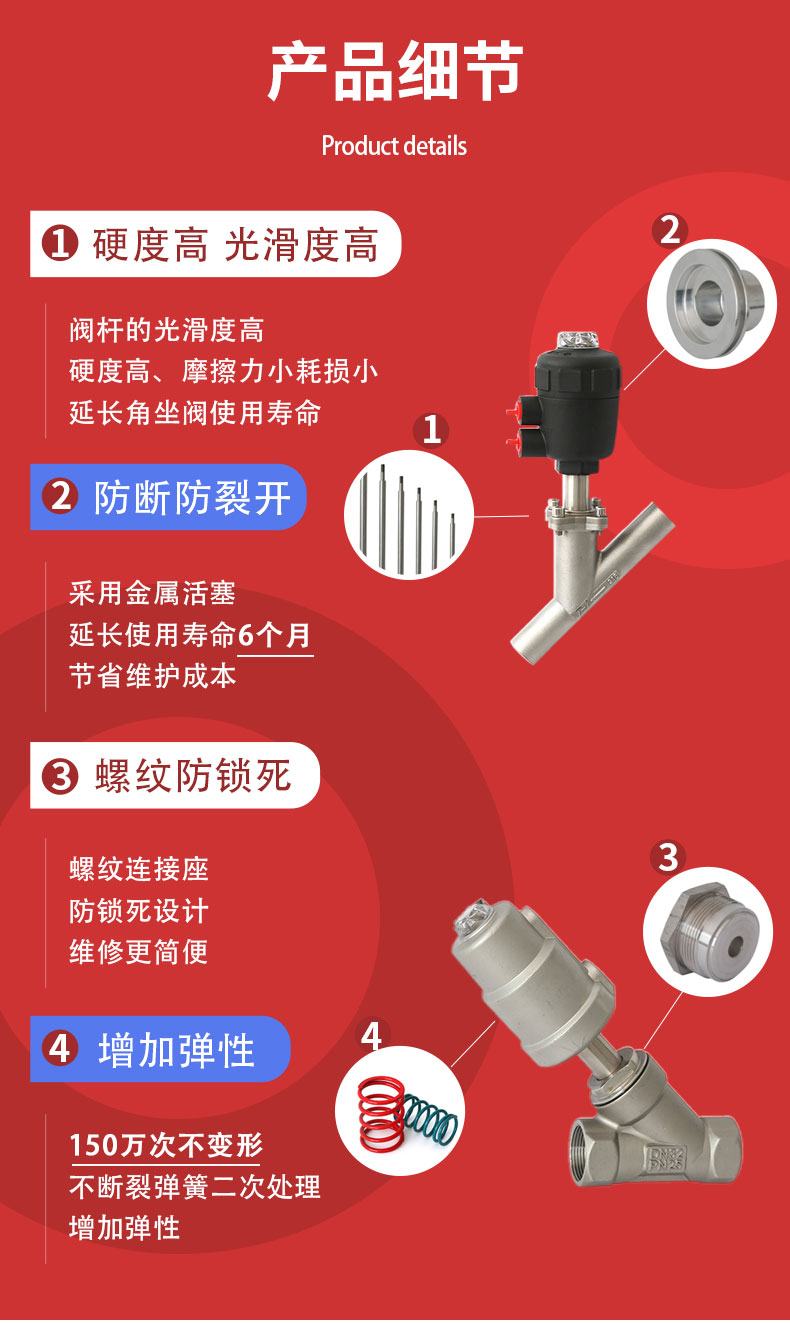 产品细节

Product details

1 硬度高 光滑度高

阀杆的光滑度高
硬度高、摩擦力小耗损小
延长角坐阀使用寿命

2 防断防裂开

采用金属活塞
延长使用寿命6个月
节省维护成本

3 螺纹防锁死

螺纹连接座
防锁死设计
维修更简便

4 增加弹性

150万次不变形
不断裂弹簧二次处理
增加弹性

2

1

3

4

DN32
PN25